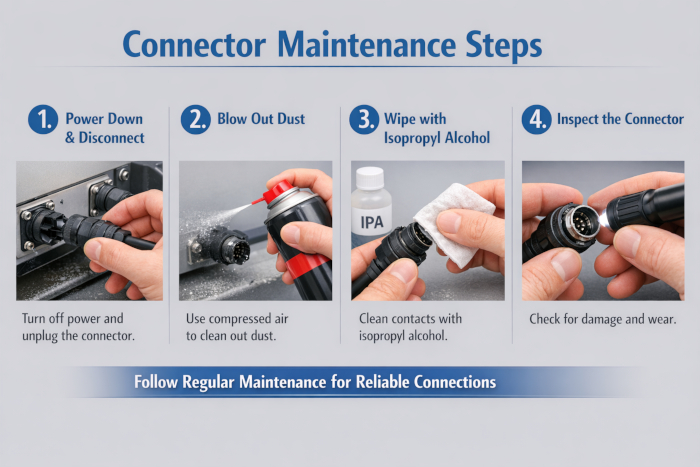 Connector Maintenance Steps

1. Power Down & Disconnect

Turn off power and unplug the connector.

2. Blow Out Dust

Use compressed air to clean out dust.

3. Wipe with Isopropyl Alcohol

IPA

Clean contacts with isopropyl alcohol.

4. Inspect the Connector

Check for damage and wear.

Follow Regular Maintenance for Reliable Connections